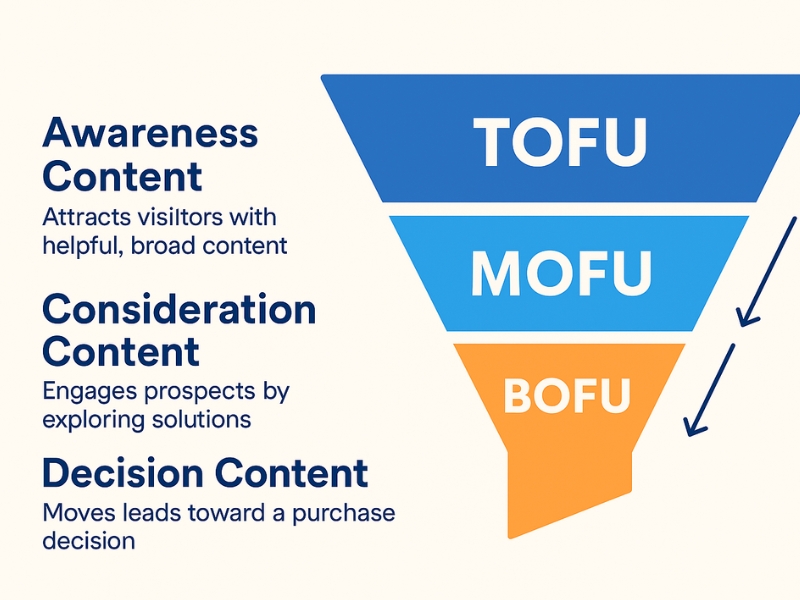 Awareness Content

Attracts visiltors with helpful, broad content

Consideration Content

Engages prospects by exploring solutions

Decision Content

Moves leads toward a purchase decision

TOFU

MOFU

BOFU